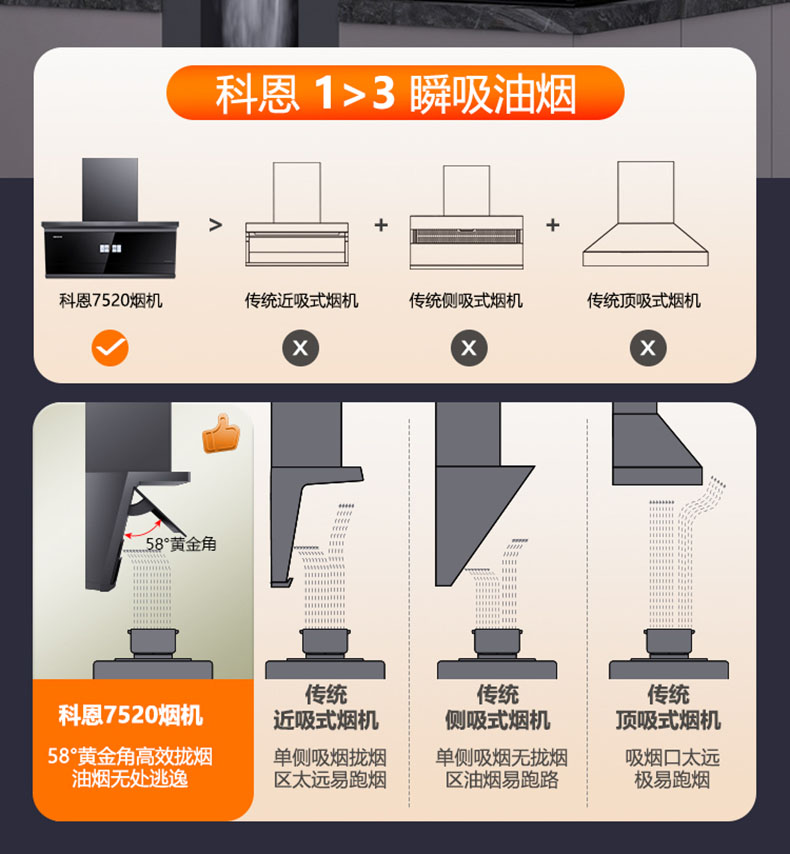 科恩 1>3 瞬吸油烟

>
+
+

科恩7520烟机
传统近吸式烟机
传统侧吸式烟机
传统顶吸式烟机

58°黄金角

科恩7520烟机
58°黄金角高效拢烟
油烟无处逃逸

传统
近吸式烟机
单侧吸烟拢烟
区太远易跑烟

传统
侧吸式烟机
单侧吸烟无拢烟
区油烟易跑路

传统
顶吸式烟机
吸烟口太远
极易跑烟